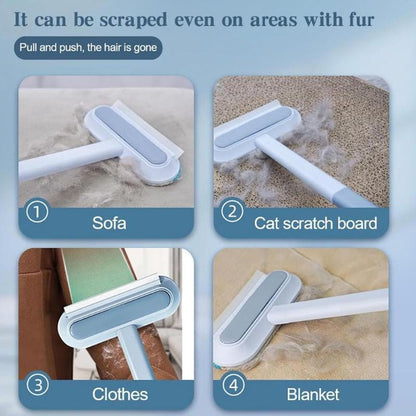 It can be scraped even on areas with fur

Pull and push, the hair is gone

① Sofa

② Cat scratch board

③ Clothes

④ Blanket