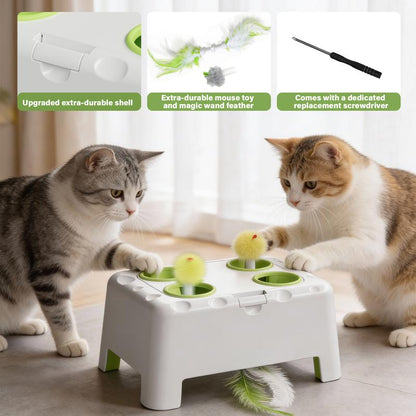 Upgraded extra-durable shell

Extra-durable mouse toy and magic wand feather

Comes with a dedicated replacement screwdriver